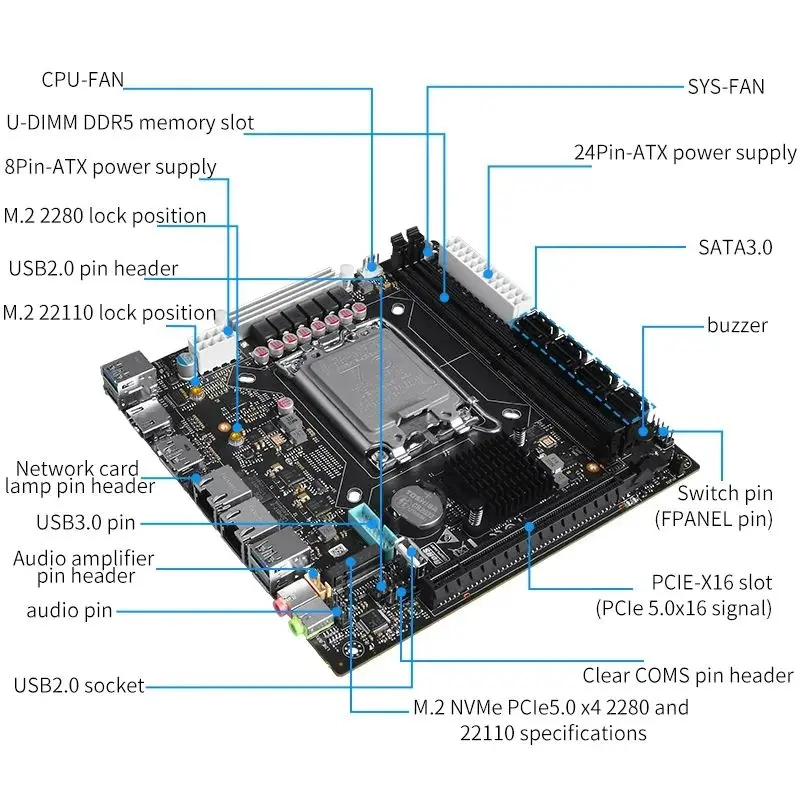 CPU-FAN

U-DIMM DDR5 memory slot

8Pin-ATX power supply

M.2 2280 lock position

USB2.0 pin header

M.2 22110 lock position

Network card lamp pin header

USB3.0 pin

Audio amplifier pin header

audio pin

USB2.0 socket

SYS-FAN

24Pin-ATX power supply

SATA3.0

buzzer

Switch pin (FPANEL pin)

PCIE-X16 slot (PCIe 5.0x16 signal)

Clear COMS pin header

M.2 NVMe PCIe5.0 x4 2280 and 22110 specifications